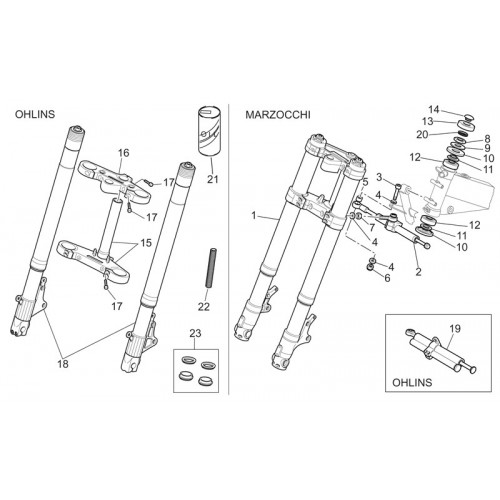 OHLINS

16

17

17

15

17

18

21

22

23

MARZOCCHI

14
13
20
8
9
10
11
12

3
5
4
1
7
4
12
11
10
2
4
6

19

OHLINS